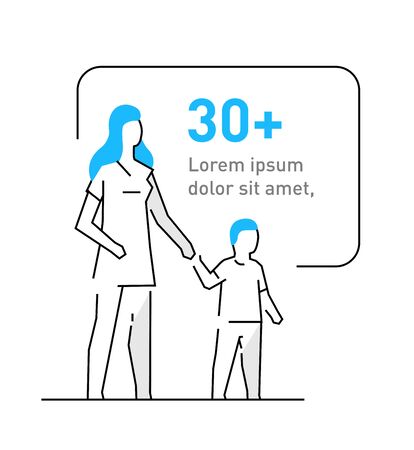 30+

Lorem ipsum dolor sit amet,